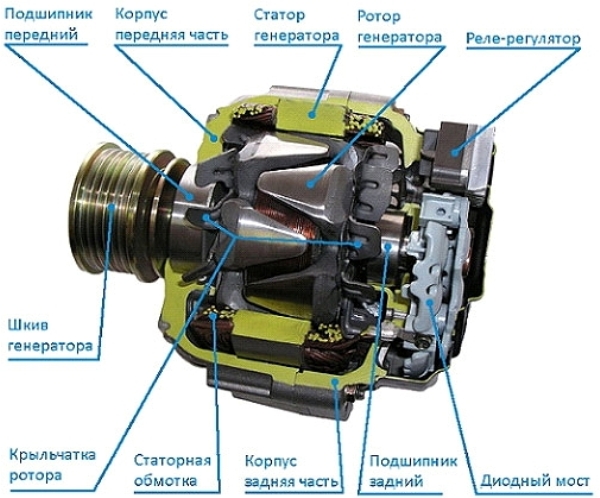 Подшипник передний

Корпус передняя часть

Статор генератора

Ротор генератора

Реле-регулятор

Шкив генератора

Крыльчатка ротора

Статорная обмотка

Корпус задняя часть

Подшипник задний

Диодный мост