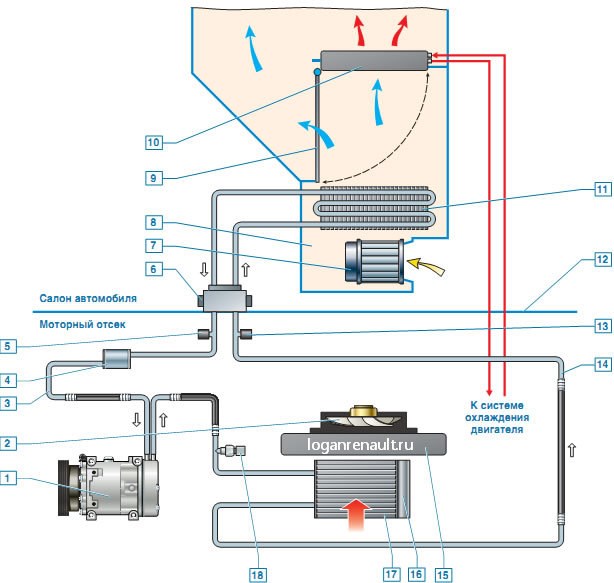 10

9

11

8

7

6

12

Салон автомобиля

Моторный отсек

5

13

4

14

3

К системе охлаждения двигателя

2

loganrenault.ru

1

18

17

16

15