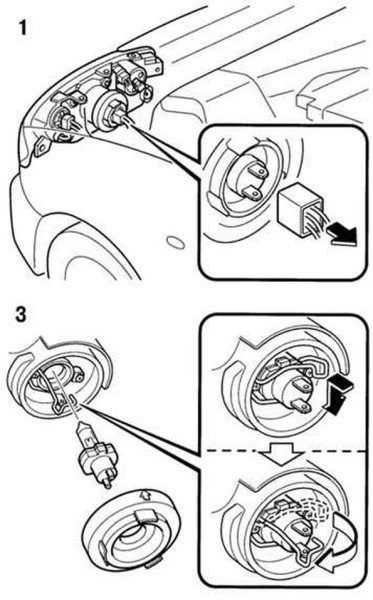 1

3