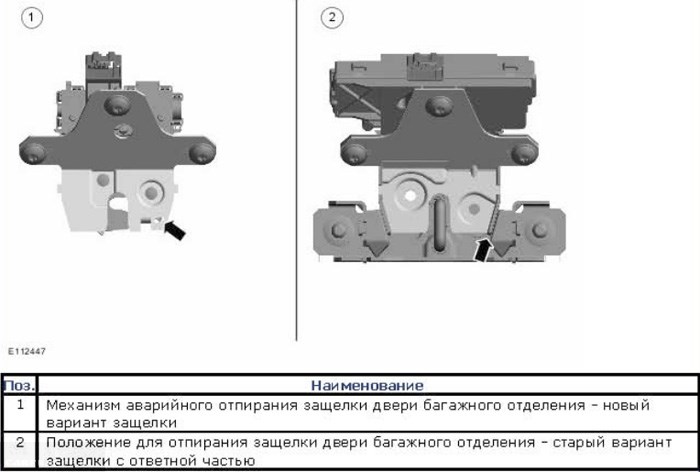 1

2

E112447

| Поз. | Наименование |
|---|---|
| 1 | Механизм аварийного отпирания защелки двери багажного отделения - новый вариант защелки |
| 2 | Положение для отпирания защелки двери багажного отделения - старый вариант защелки с ответной частью |