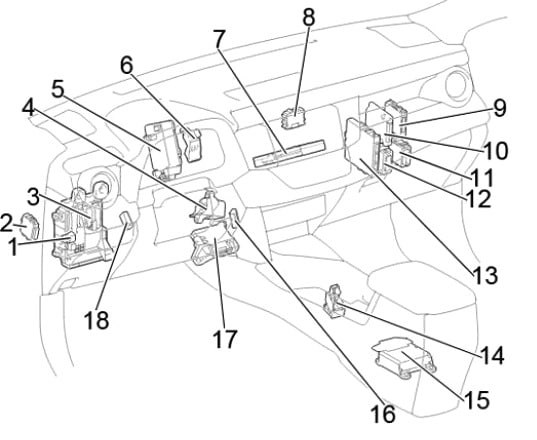 8
7
6
5
4
9
10
11
12
3
2
1
13
18
17
14
15
16