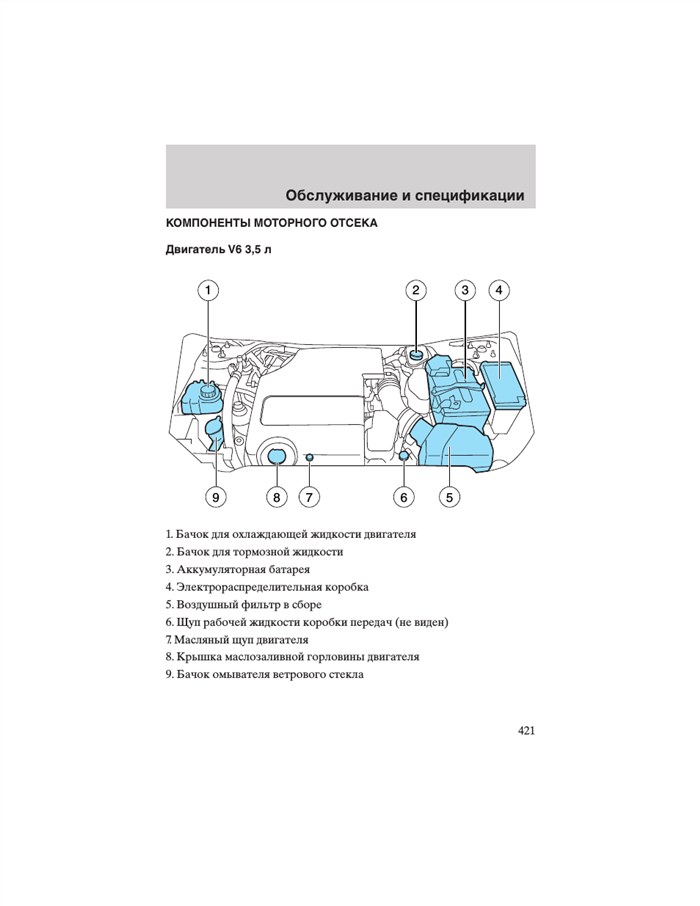 Обслуживание и спецификации

КОМПОНЕНТЫ МОТОРНОГО ОТСЕКА

Двигатель V6 3,5 л

1 2 3 4

9 8 7 6 5

1. Бачок для охлаждающей жидкости двигателя
2. Бачок для тормозной жидкости
3. Аккумуляторная батарея
4. Электрораспределительная коробка
5. Воздушный фильтр в сборе
6. Щуп рабочей жидкости коробки передач (не виден)
7. Масляный щуп двигателя
8. Крышка маслозаливной горловины двигателя
9. Бачок омывателя ветрового стекла

421