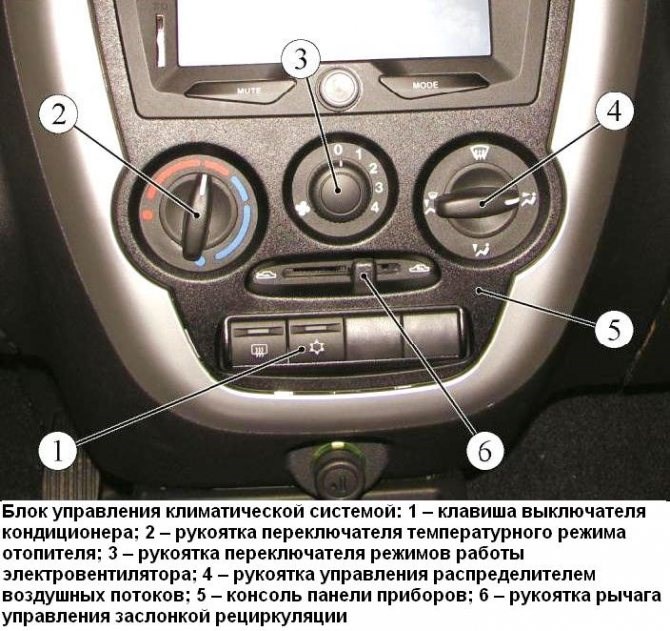 MUTE

MODE

3

2

4

0

1

2

3

4

5

1

6

Блок управления климатической системой: 1 – клавиша выключателя кондиционера; 2 – рукоятка переключателя температурного режима отопителя; 3 – рукоятка переключателя режимов работы электровентилятора; 4 – рукоятка управления распределителем воздушных потоков; 5 – консоль панели приборов; 6 – рукоятка рычага управления заслонкой рециркуляции