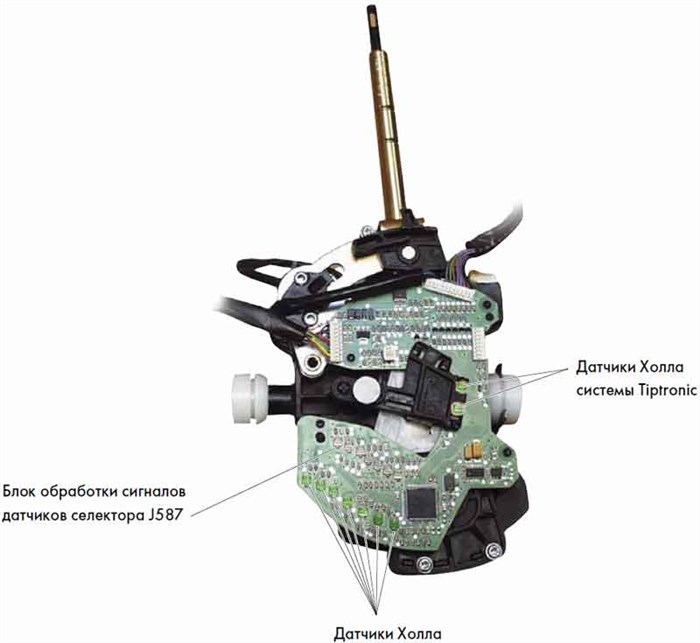 Датчики Холла системы Tiptronic

Блок обработки сигналов датчиков селектора J587

Датчики Холла