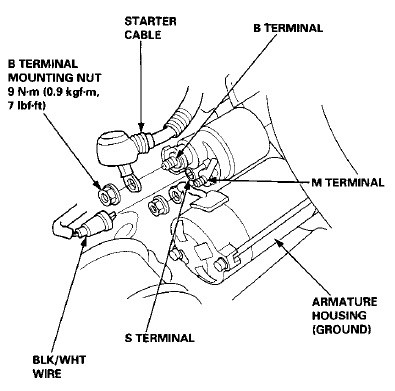 STARTER CABLE

B TERMINAL

B TERMINAL MOUNTING NUT 9 N·m (0.9 kgf·m, 7 lbf·ft)

M TERMINAL

ARMATURE HOUSING (GROUND)

S TERMINAL

BLK/WHT WIRE