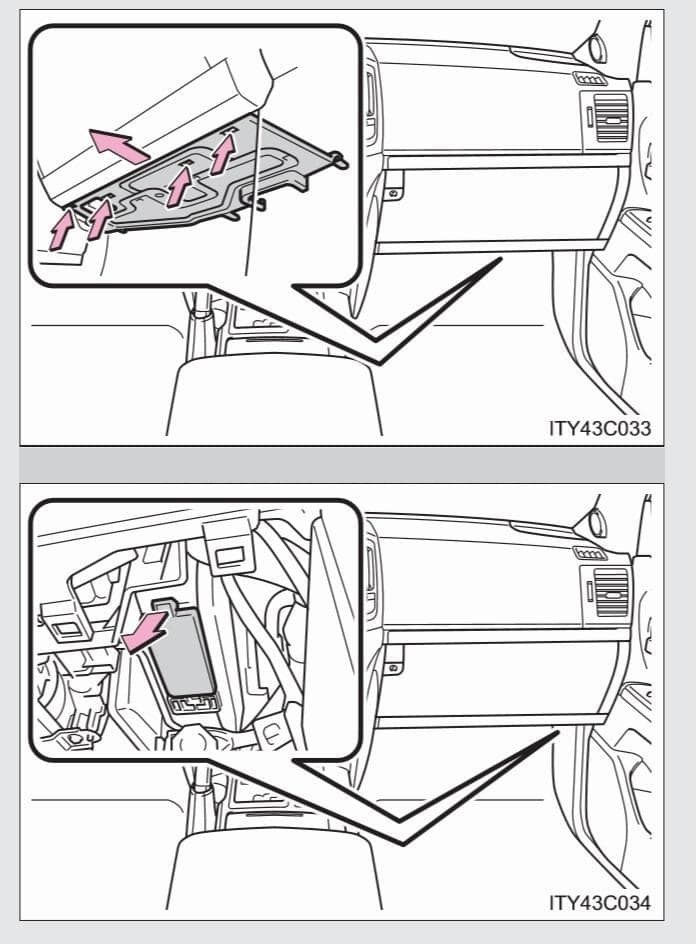 ITY43C033

ITY43C034