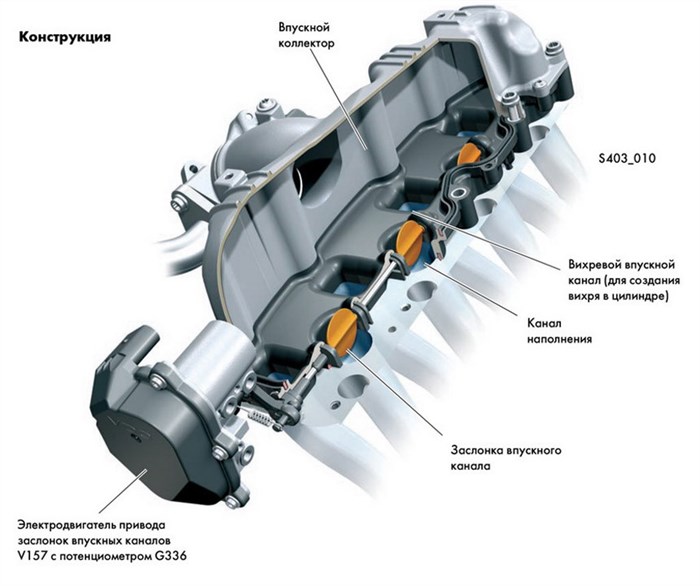 Конструкция

Впускной коллектор

S403_010

Вихревой впускной канал (для создания вихря в цилиндре)

Канал наполнения

Заслонка впускного канала

Электродвигатель привода заслонок впускных каналов V157 с потенциометром G336