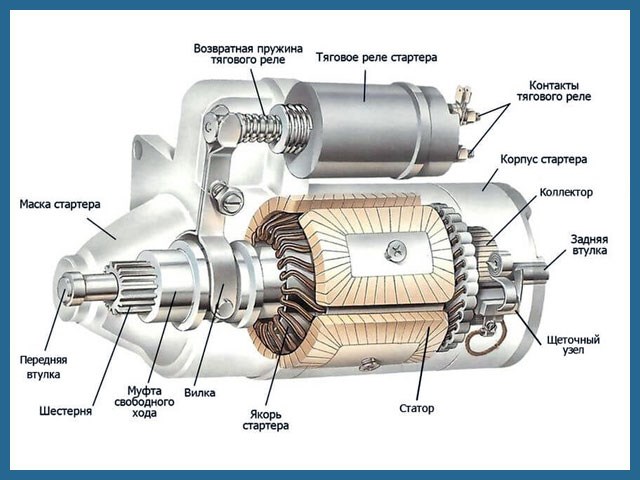 Возвратная пружина тягового реле

Тяговое реле стартера

Контакты тягового реле

Корпус стартера

Коллектор

Маска стартера

Задняя втулка

Щеточный узел

Передняя втулка

Шестерня

Муфта свободного хода

Вилка

Якорь стартера

Статор